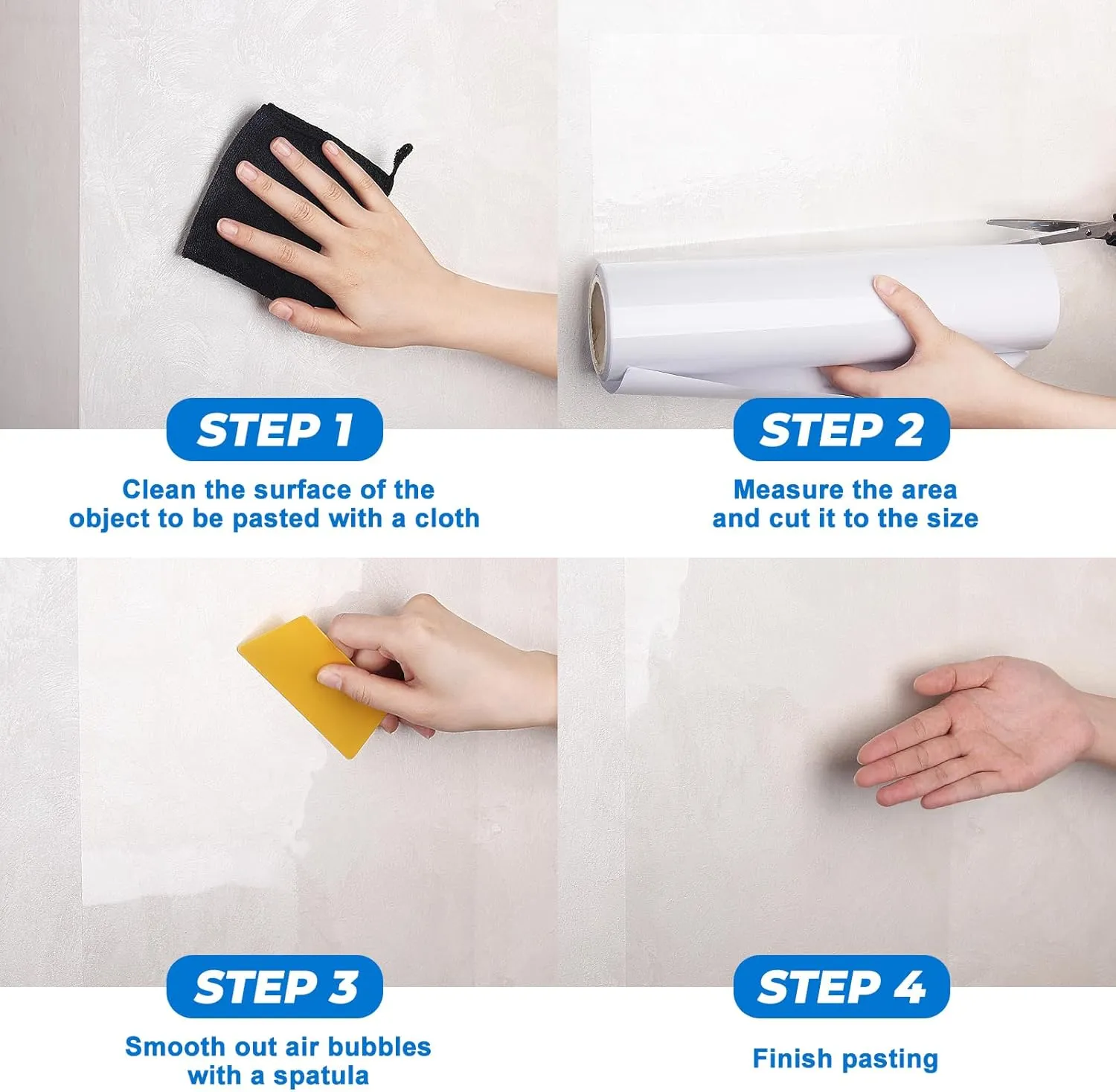 STEP 1

Clean the surface of the object to be pasted with a cloth

STEP 2

Measure the area and cut it to the size

STEP 3

Smooth out air bubbles with a spatula

STEP 4

Finish pasting